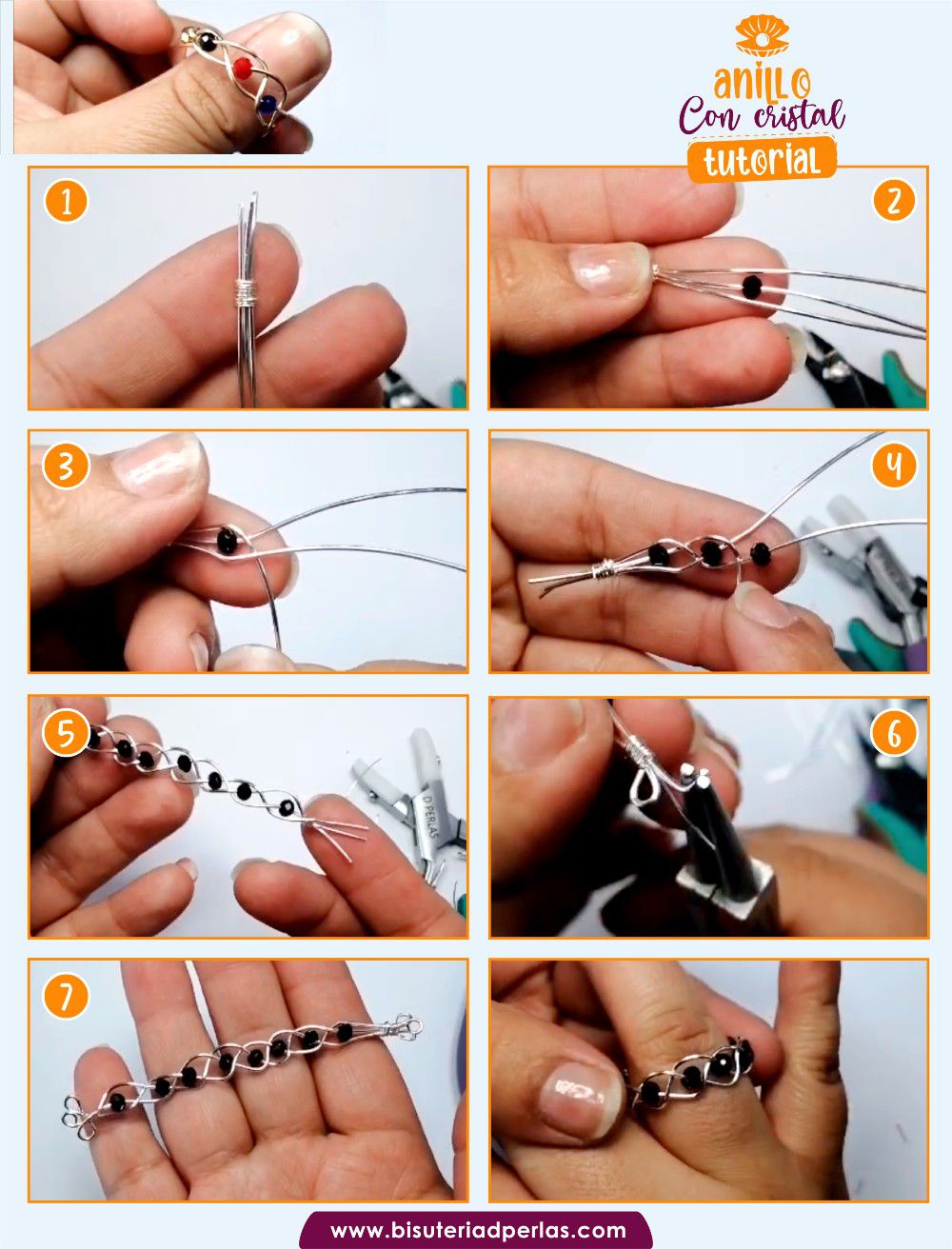 anillo
Con cristal
tutorial

1

2

3

4

5

D PERLAS

6

7

www.bisuteriadperlas.com